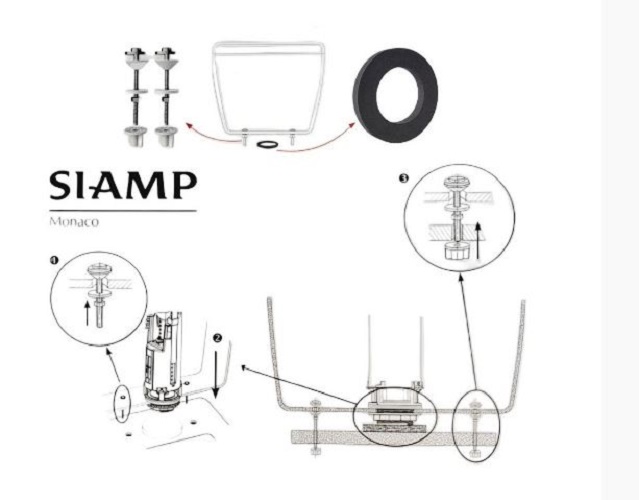 SIAMP

Monaco

❸

❶

❷