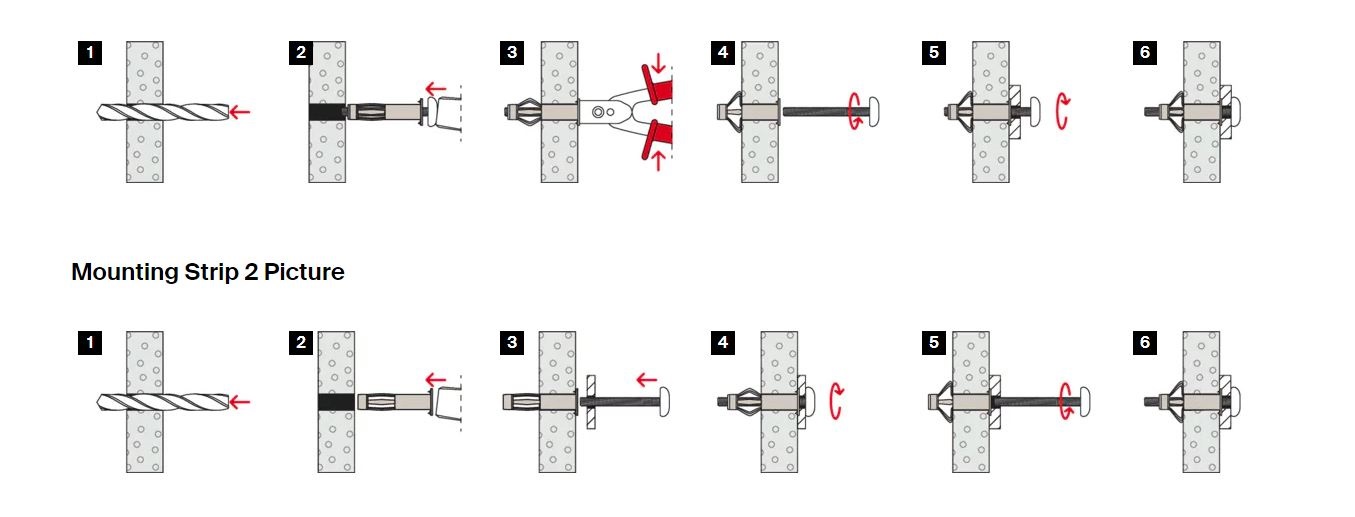 1 2 3 4 5 6

Mounting Strip 2 Picture

1 2 3 4 5 6